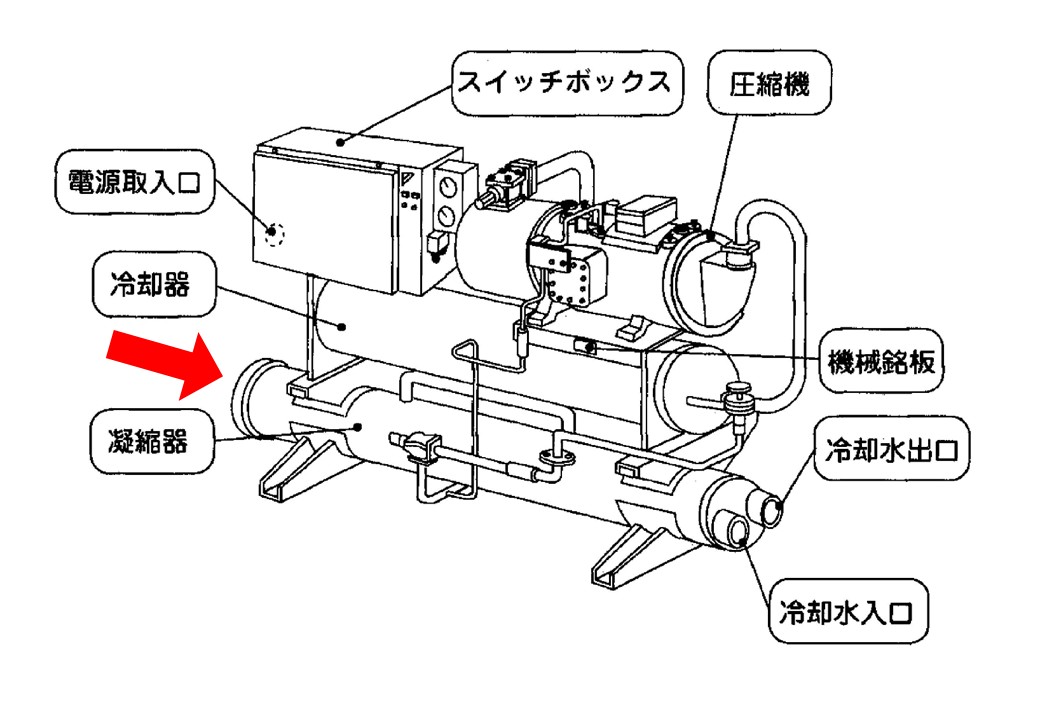 スイッチボックス

圧縮機

電源取入口

冷却器

機械銘板

凝縮器

冷却水出口

冷却水入口